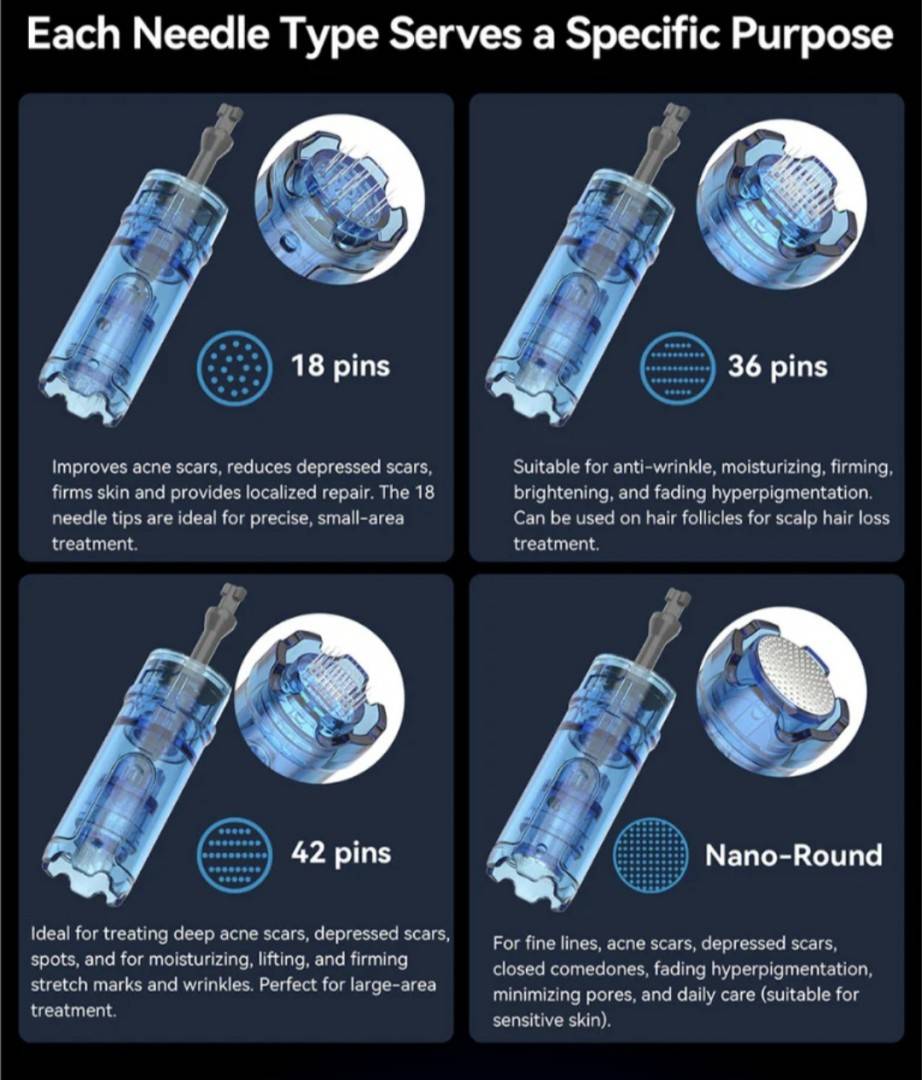 Each Needle Type Serves a Specific Purpose

18 pins

Improves acne scars, reduces depressed scars, firms skin and provides localized repair. The 18 needle tips are ideal for precise, small-area treatment.

36 pins

Suitable for anti-wrinkle, moisturizing, firming, brightening, and fading hyperpigmentation. Can be used on hair follicles for scalp hair loss treatment.

42 pins

Ideal for treating deep acne scars, depressed scars, spots, and for moisturizing, lifting, and firming stretch marks and wrinkles. Perfect for large-area treatment.

Nano-Round

For fine lines, acne scars, depressed scars, closed comedones, fading hyperpigmentation, minimizing pores, and daily care (suitable for sensitive skin).